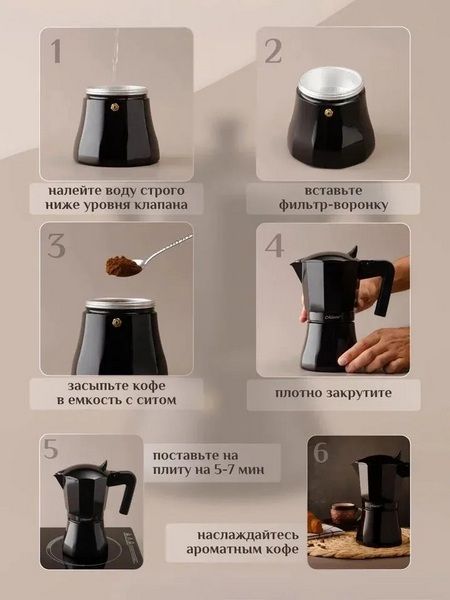 1

налейте воду строго ниже уровня клапана

2

вставьте фильтр-воронку

3

засыпьте кофе в емкость с ситом

4

плотно закрутите

5

поставьте на плиту на 5-7 мин

6

наслаждайтесь ароматным кофе