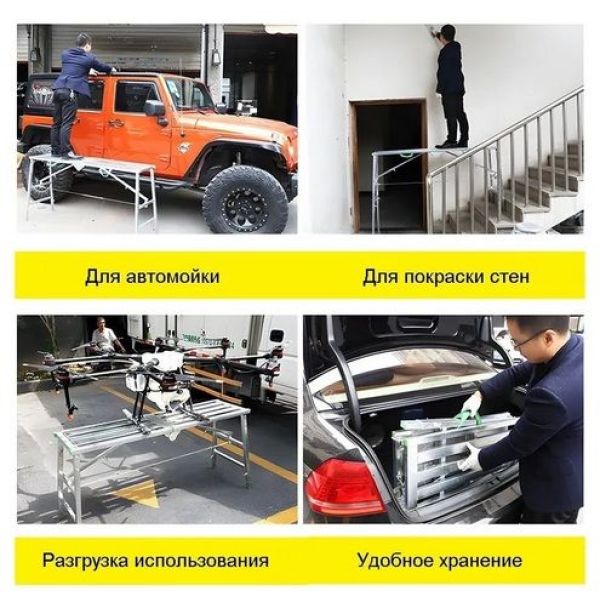 Для автомойки

Для покраски стен

Разгрузка использования

Удобное хранение