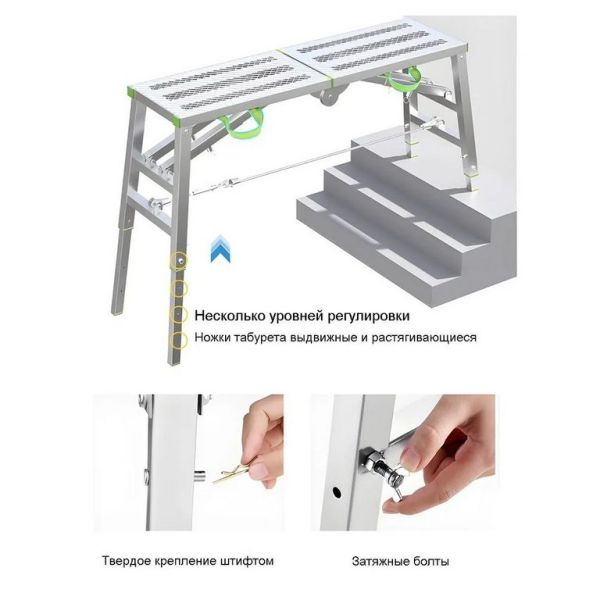 Несколько уровней регулировки
Ножки табурета выдвижные и растягивающиеся

Твердое крепление штифтом

Затяжные болты